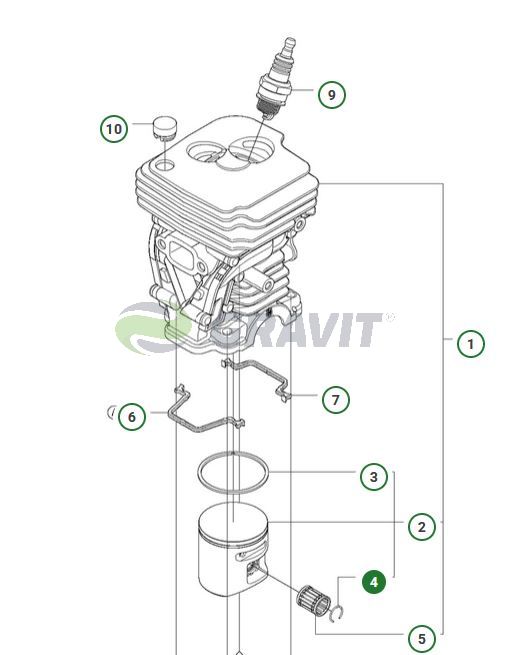 9
10
GRAVIT®
1
7
6
3
2
4
5